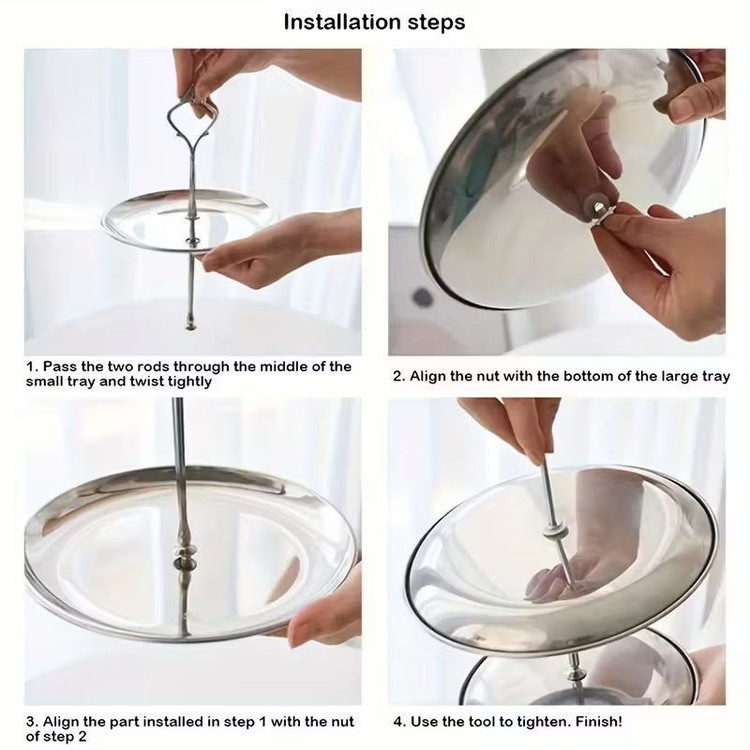 Installation steps

1. Pass the two rods through the middle of the small tray and twist tightly

2. Align the nut with the bottom of the large tray

3. Align the part installed in step 1 with the nut of step 2

4. Use the tool to tighten. Finish!